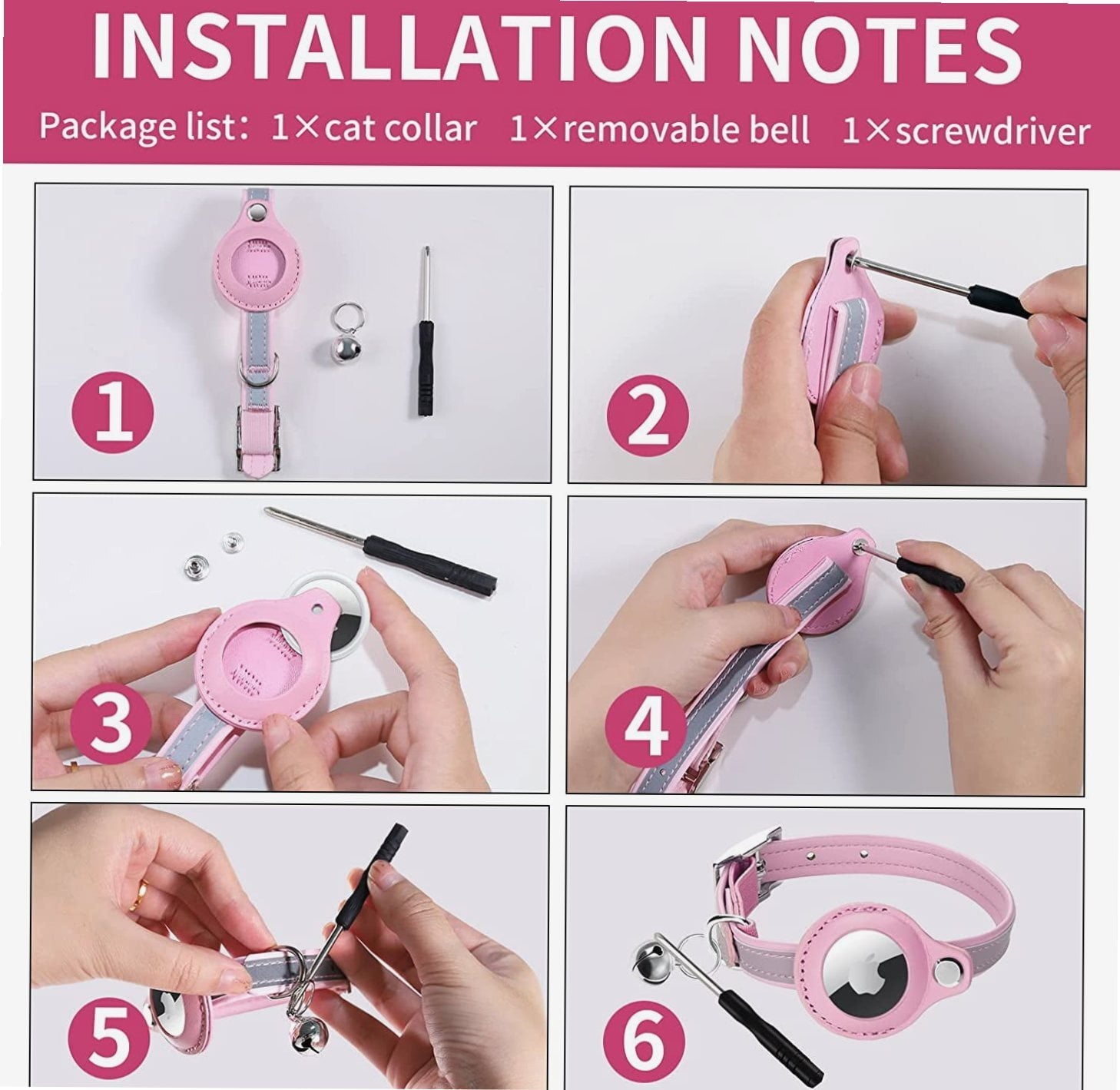 INSTALLATION NOTES

Package list: 1×cat collar 1×removable bell 1×screwdriver

1

2

3

4

5

6